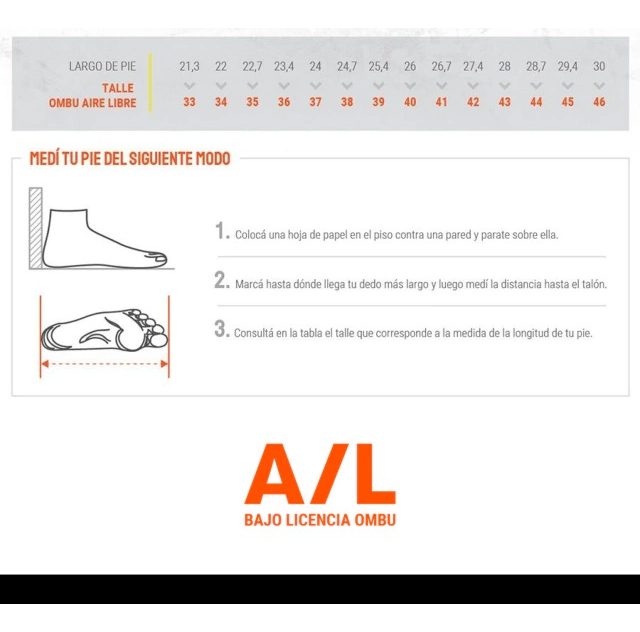 | LARGO DE PIE | 21,3 | 22 | 22,7 | 23,4 | 24 | 24,7 | 25,4 | 26 | 26,7 | 27,4 | 28 | 28,7 | 29,4 | 30 |
|---|---|---|---|---|---|---|---|---|---|---|---|---|---|---|
| TALLE OMBU AIRE LIBRE | 33 | 34 | 35 | 36 | 37 | 38 | 39 | 40 | 41 | 42 | 43 | 44 | 45 | 46 |

MEDÍ TU PIE DEL SIGUIENTE MODO

1. Colocá una hoja de papel en el piso contra una pared y parate sobre ella.

2. Marcá hasta dónde llega tu dedo más largo y luego medí la distancia hasta el talón.

3. Consultá en la tabla el talle que corresponde a la medida de la longitud de tu pie.

A/L
BAJO LICENCIA OMBU