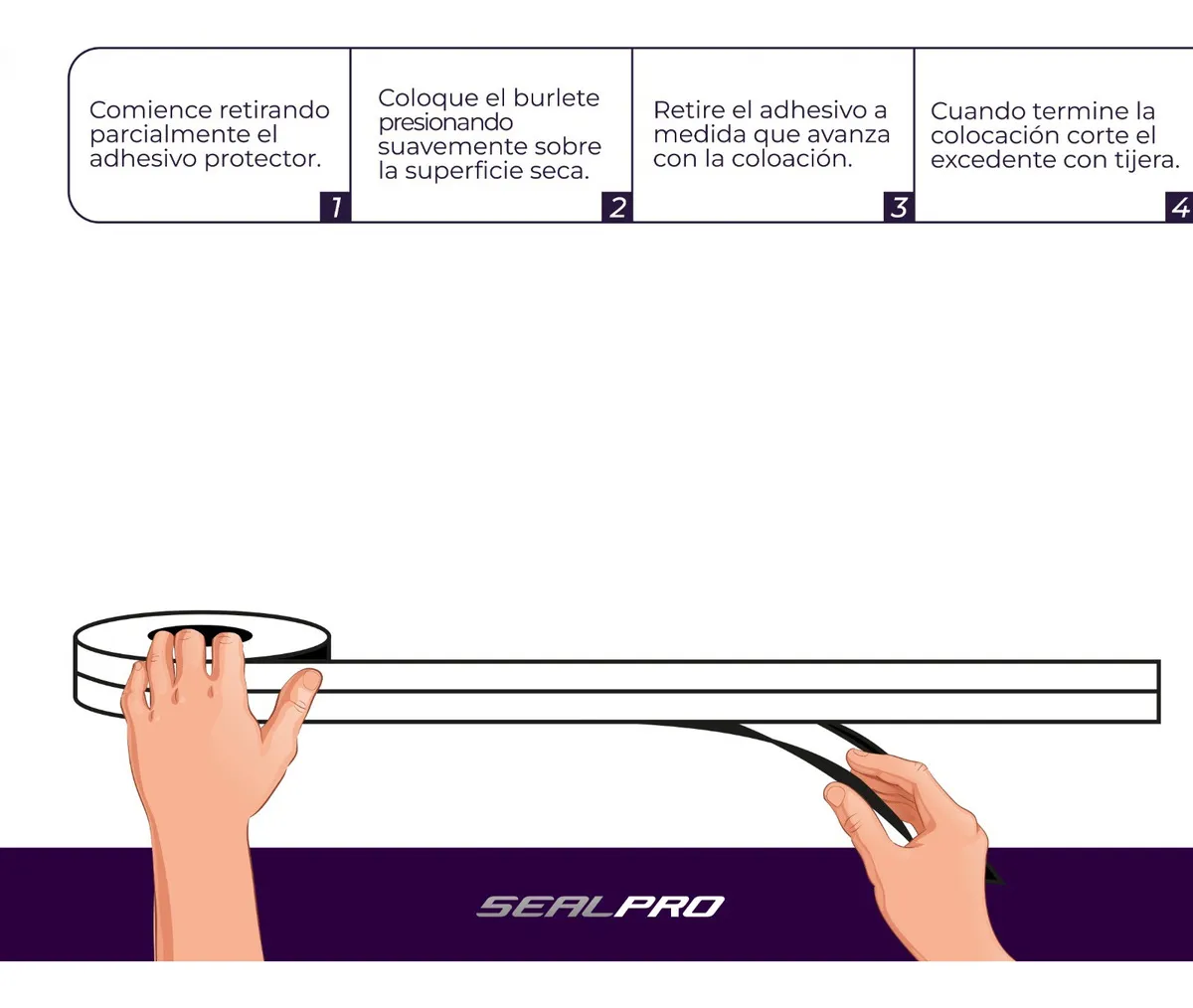 Comience retirando parcialmente el adhesivo protector.

1

Coloque el burlete presionando suavemente sobre la superficie seca.

2

Retire el adhesivo a medida que avanza con la coloación.

3

Cuando termine la colocación corte el excedente con tijera.

4

SEALPRO